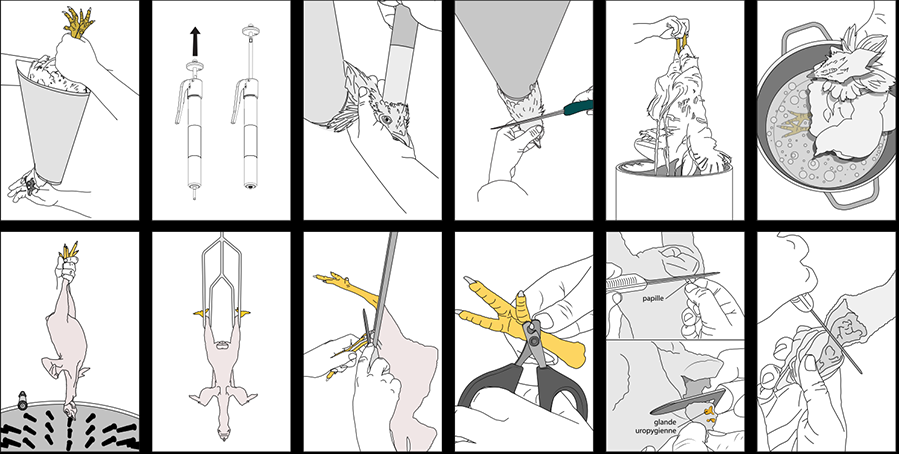 papille

glande uropygienne